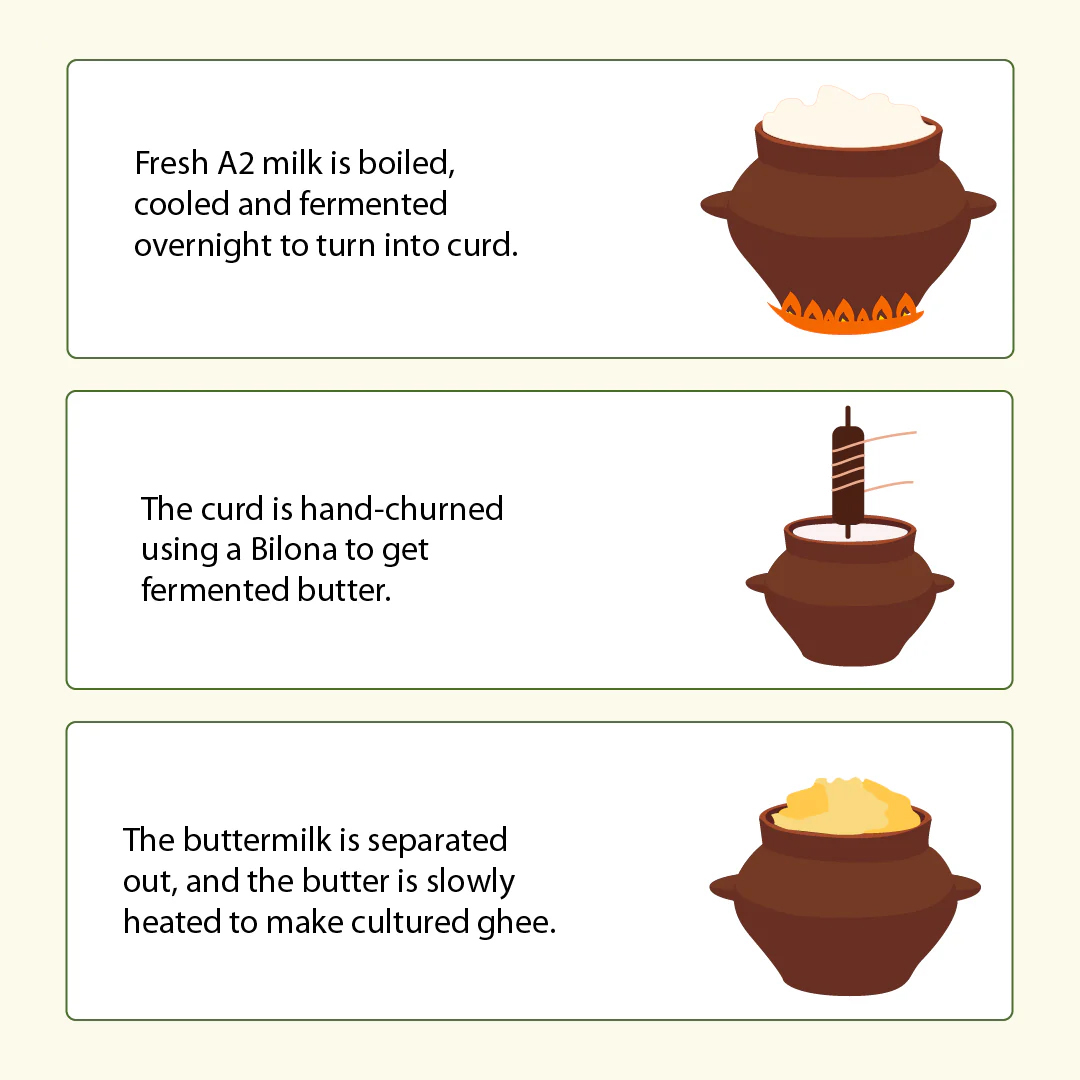 Fresh A2 milk is boiled, cooled and fermented overnight to turn into curd.

The curd is hand-churned using a Bilona to get fermented butter.

The buttermilk is separated out, and the butter is slowly heated to make cultured ghee.